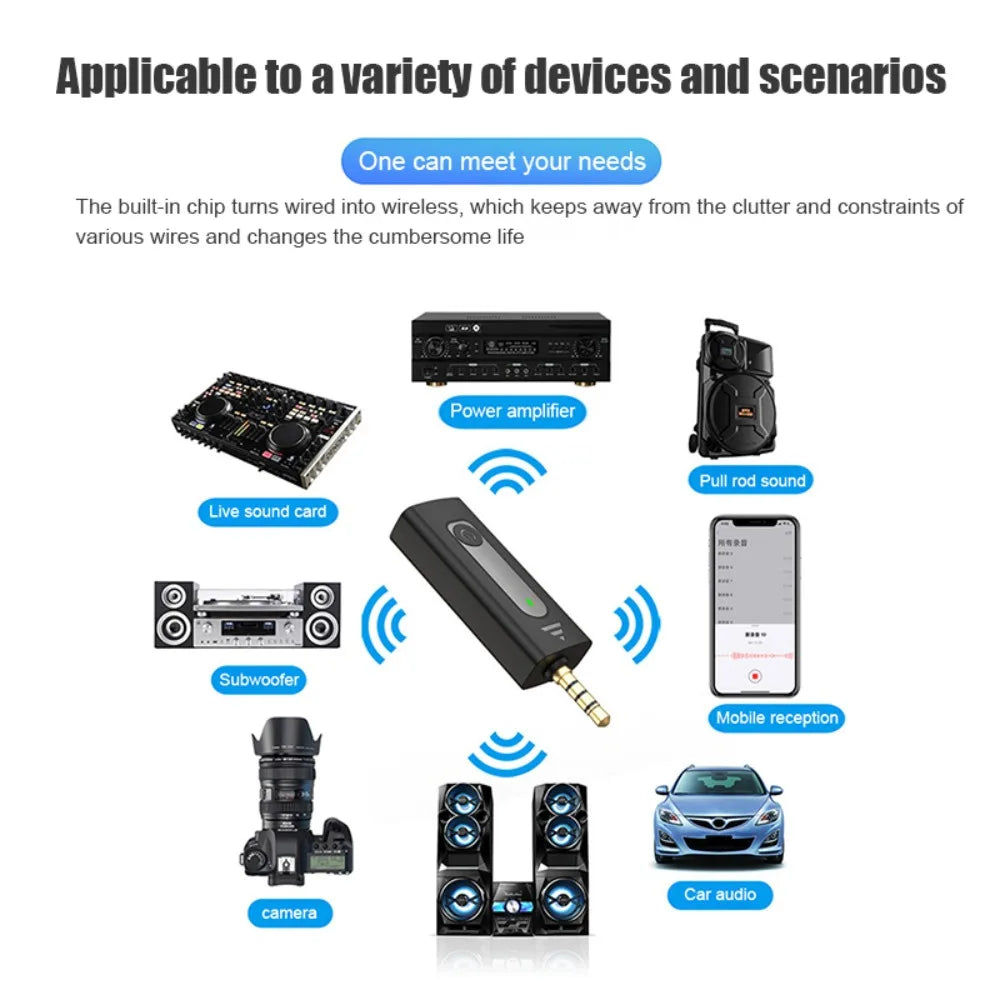 Applicable to a variety of devices and scenarios

One can meet your needs

The built-in chip turns wired into wireless, which keeps away from the clutter and constraints of various wires and changes the cumbersome life

Power amplifier

Pull rod sound

Live sound card

Subwoofer

Mobile reception

camera

Car audio