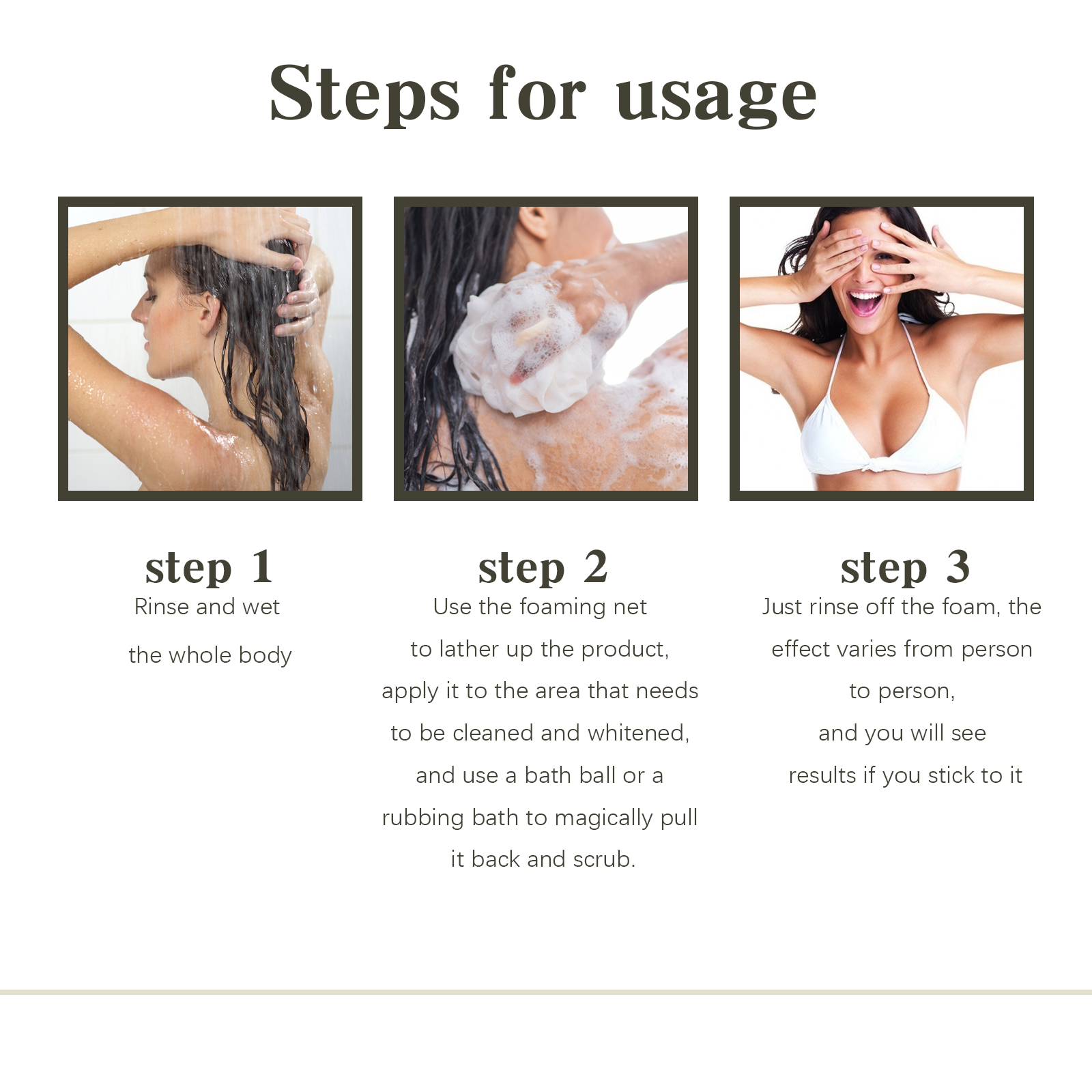 Steps for usage

step 1
Rinse and wet
the whole body

step 2
Use the foaming net
to lather up the product,
apply it to the area that needs
to be cleaned and whitened,
and use a bath ball or a
rubbing bath to magically pull
it back and scrub.

step 3
Just rinse off the foam, the
effect varies from person
to person,
and you will see
results if you stick to it