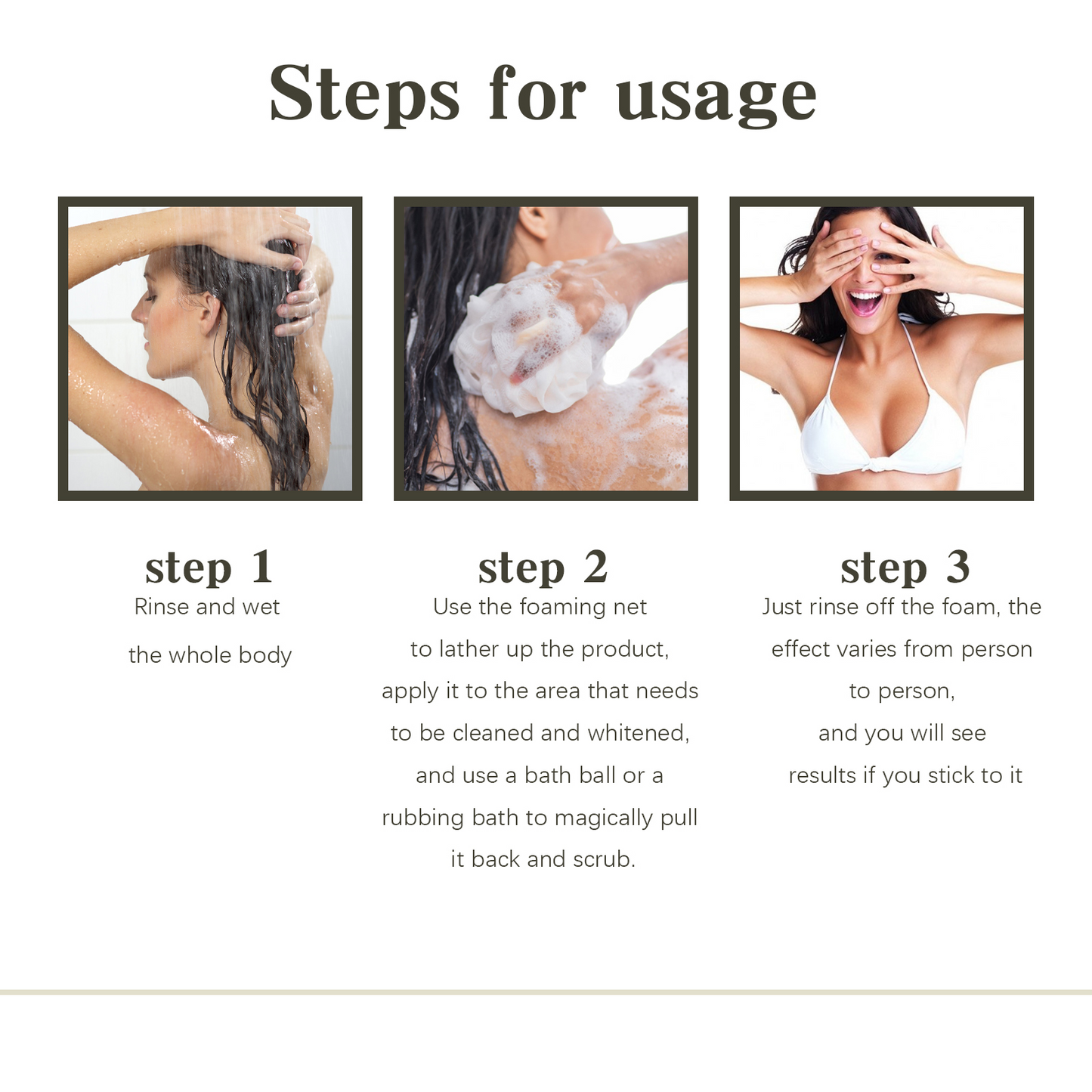 Steps for usage

step 1
Rinse and wet the whole body

step 2
Use the foaming net to lather up the product, apply it to the area that needs to be cleaned and whitened, and use a bath ball or a rubbing bath to magically pull it back and scrub.

step 3
Just rinse off the foam, the effect varies from person to person, and you will see results if you stick to it