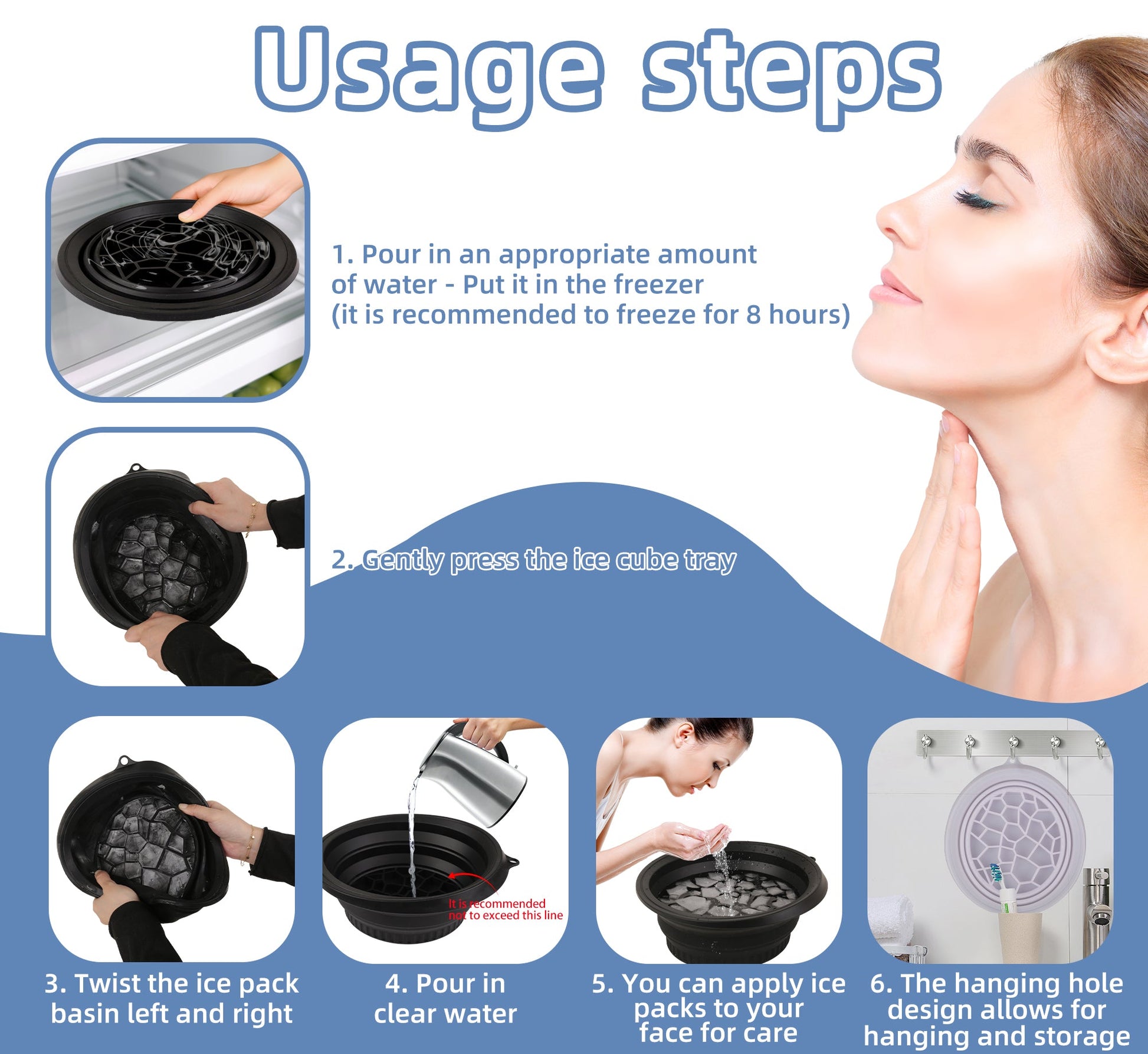 Usage steps

1. Pour in an appropriate amount of water - Put it in the freezer (it is recommended to freeze for 8 hours)

2. Gently press the ice cube tray

It is recommended not to exceed this line

3. Twist the ice pack basin left and right

4. Pour in clear water

5. You can apply ice packs to your face for care

6. The hanging hole design allows for hanging and storage