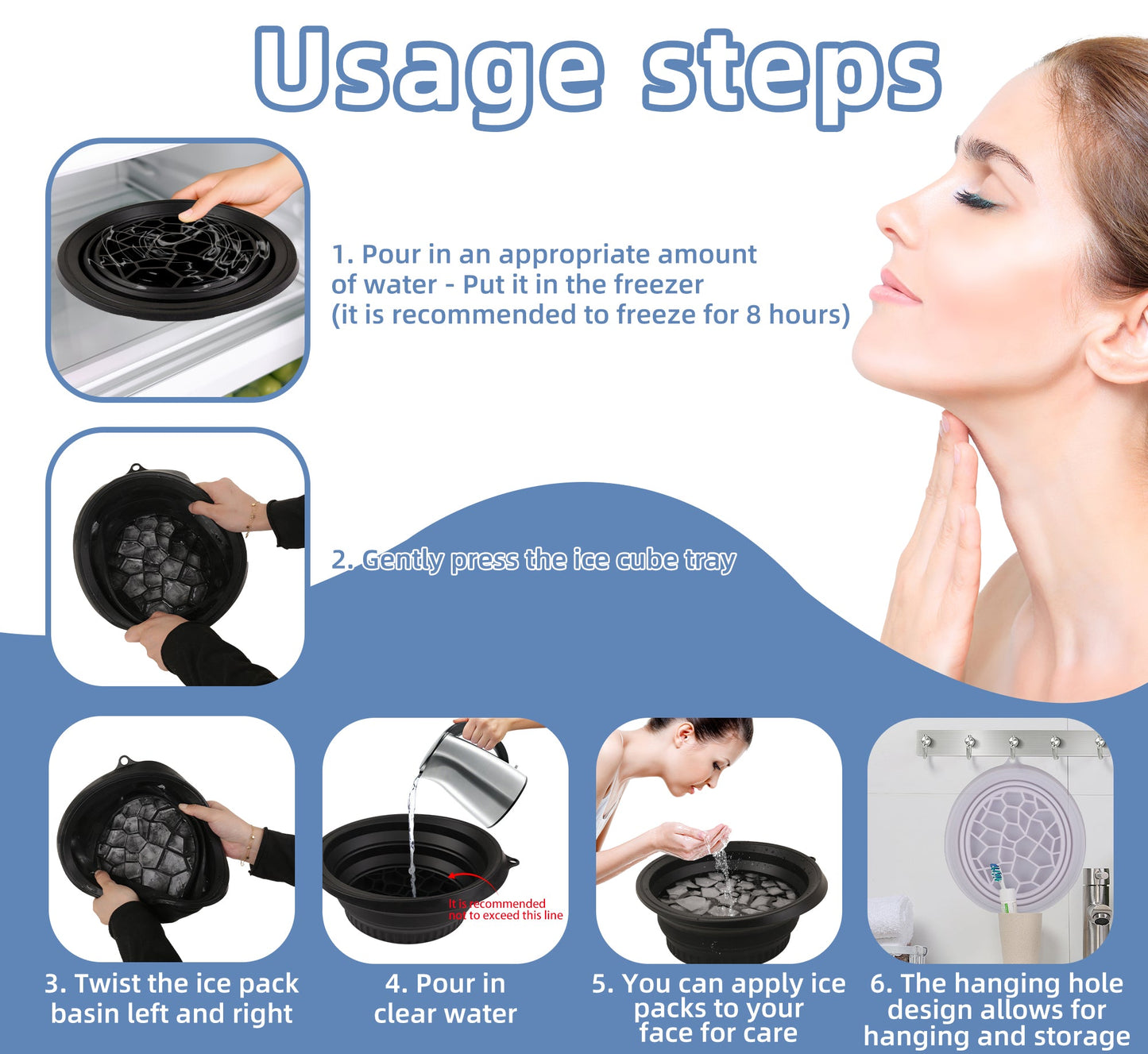 Usage steps

1. Pour in an appropriate amount of water - Put it in the freezer (it is recommended to freeze for 8 hours)

2. Gently press the ice cube tray

It is recommended not to exceed this line

3. Twist the ice pack basin left and right

4. Pour in clear water

5. You can apply ice packs to your face for care

6. The hanging hole design allows for hanging and storage