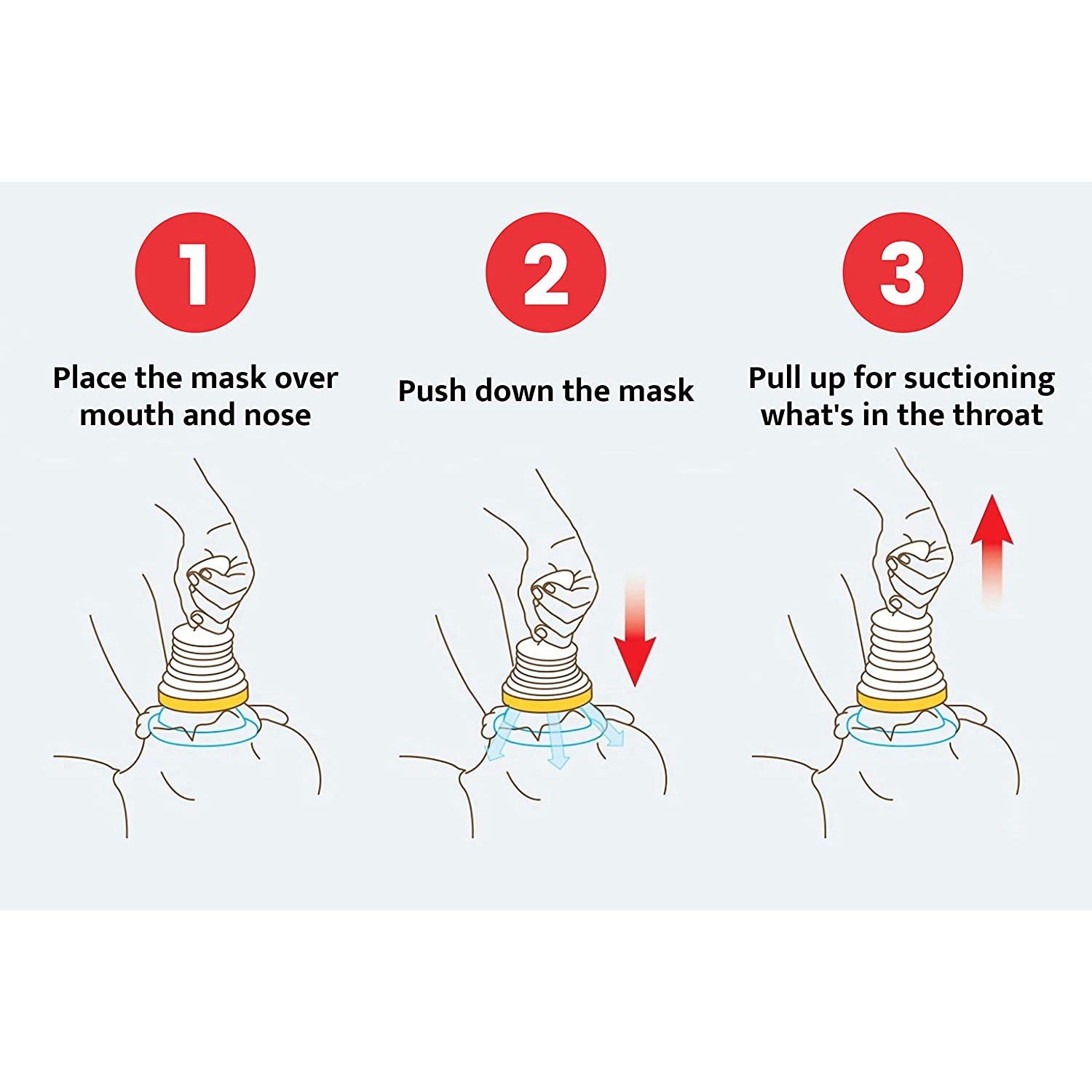 1

Place the mask over mouth and nose

2

Push down the mask

3

Pull up for suctioning what's in the throat