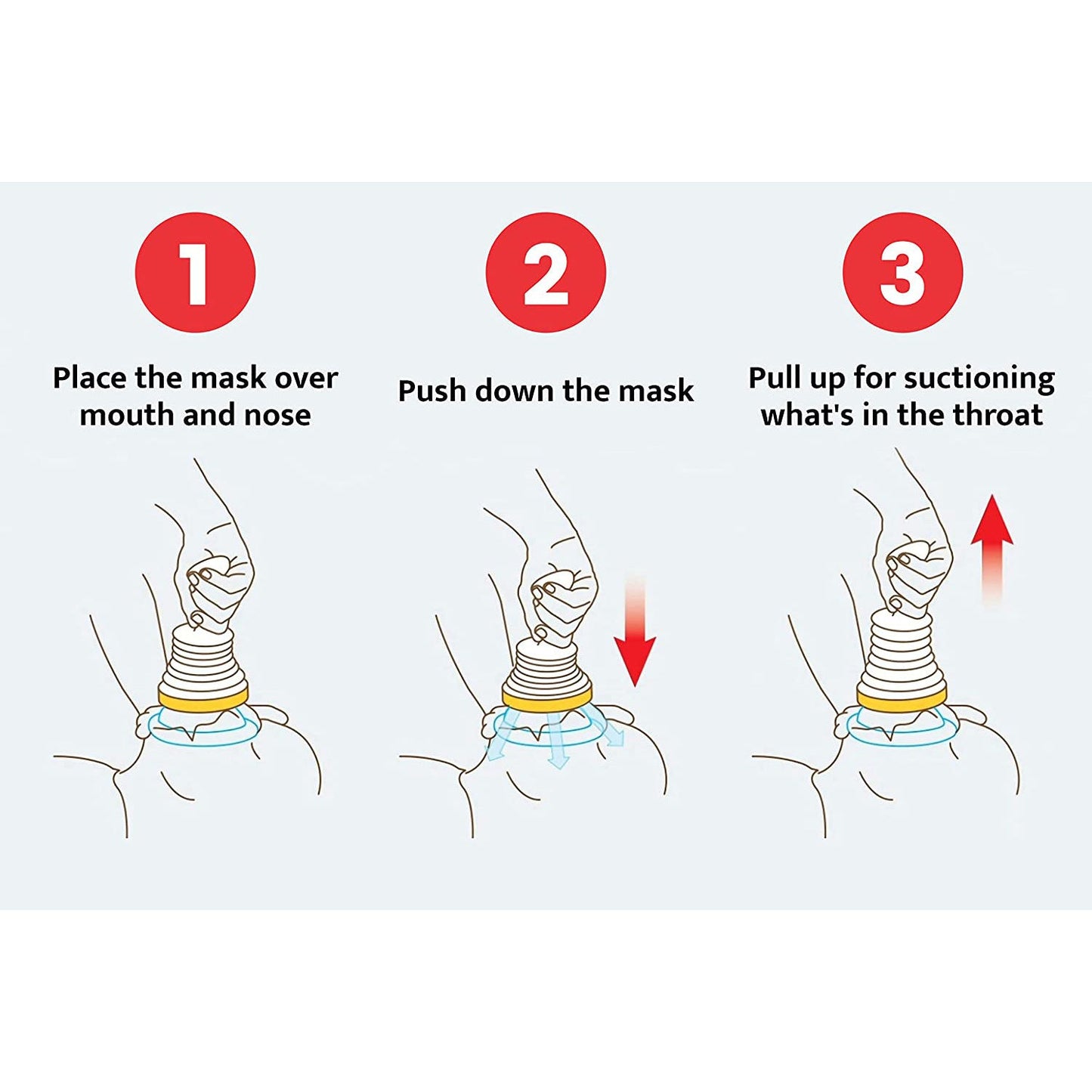 1

Place the mask over mouth and nose

2

Push down the mask

3

Pull up for suctioning what's in the throat