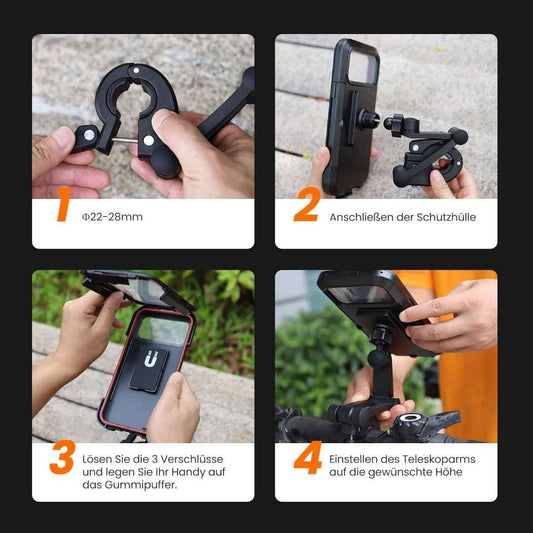 1 Φ22-28mm

2 Anschließen der Schutzhülle

3 Lösen Sie die 3 Verschlüsse und legen Sie Ihr Handy auf das Gummipuffer.

4 Einstellen des Teleskoparms auf die gewünschte Höhe