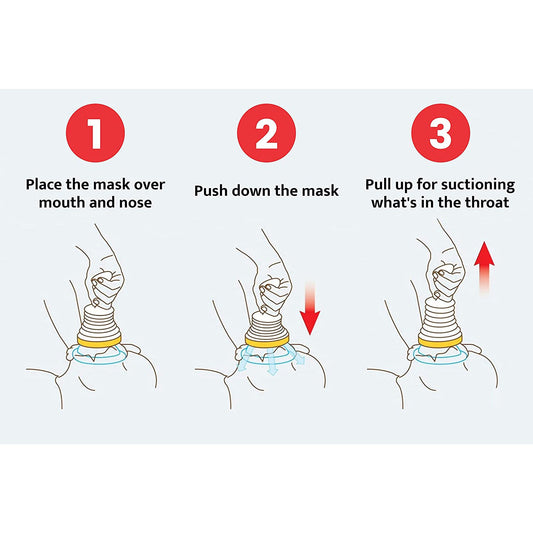 1

Place the mask over mouth and nose

2

Push down the mask

3

Pull up for suctioning what's in the throat